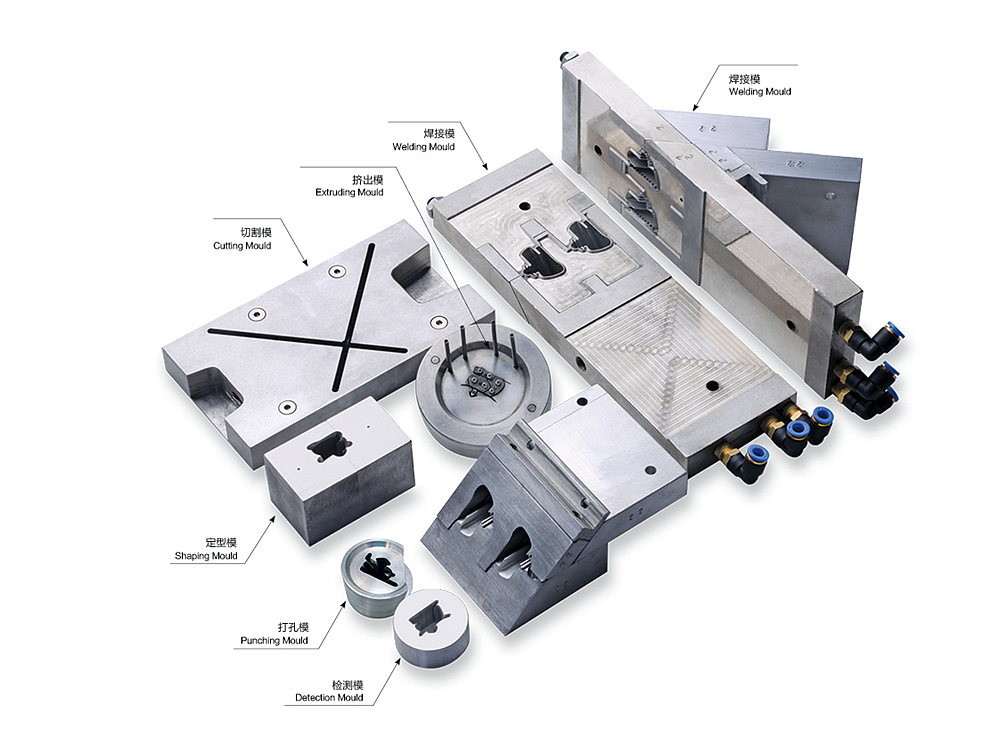 焊接模
Welding Mould

焊接模
Welding Mould

挤出模
Extruding Mould

切割模
Cutting Mould

定型模
Shaping Mould

打孔模
Punching Mould

检测模
Detection Mould